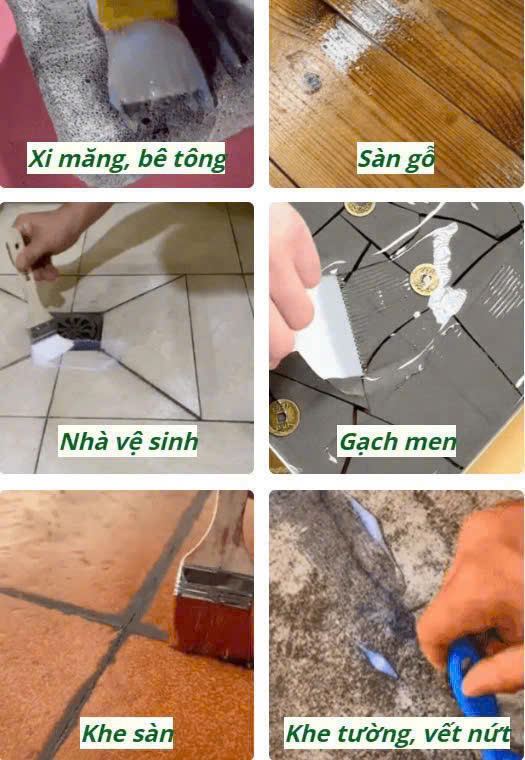 Xi măng, bê tông

Sàn gỗ

Nhà vệ sinh

Gạch men

Khe sàn

Khe tường, vết nứt