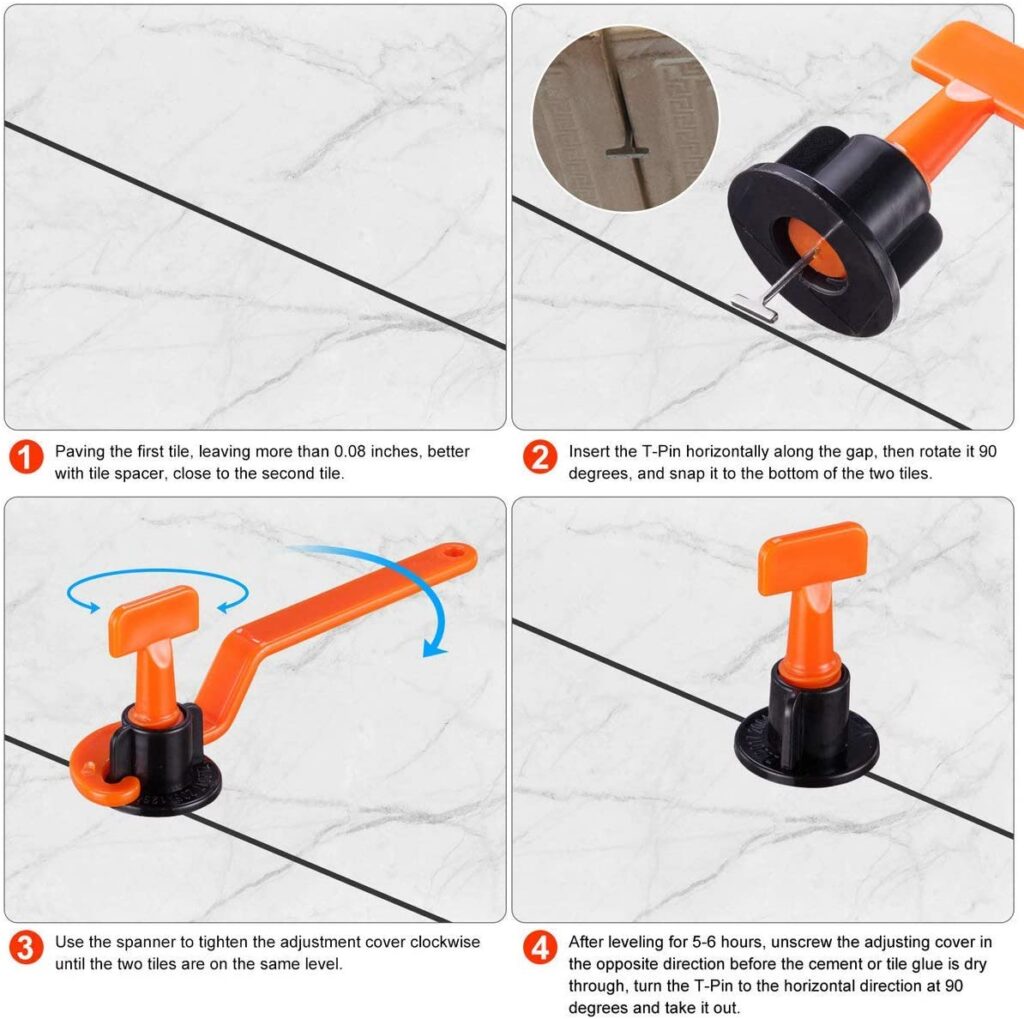 1 Paving the first tile, leaving more than 0.08 inches, better with tile spacer, close to the second tile.

2 Insert the T-Pin horizontally along the gap, then rotate it 90 degrees, and snap it to the bottom of the two tiles.

3 Use the spanner to tighten the adjustment cover clockwise until the two tiles are on the same level.

4 After leveling for 5-6 hours, unscrew the adjusting cover in the opposite direction before the cement or tile glue is dry through, turn the T-Pin to the horizontal direction at 90 degrees and take it out.