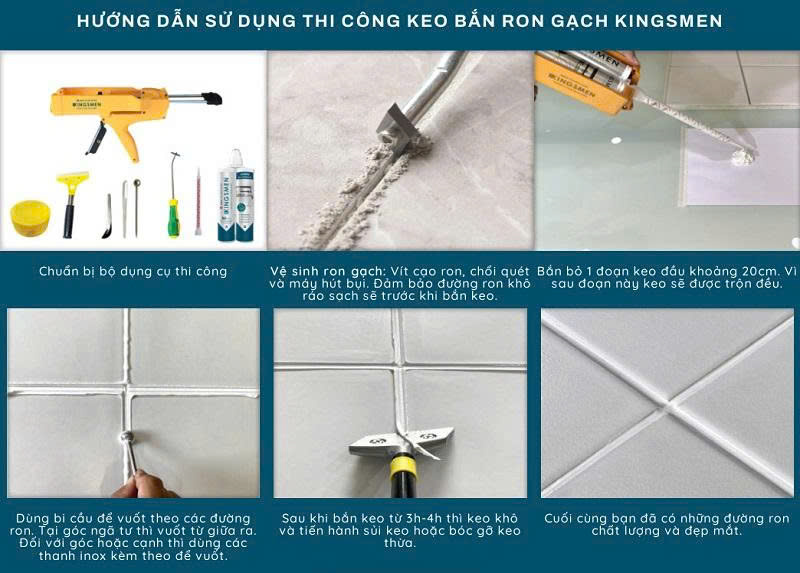 HƯỚNG DẪN SỬ DỤNG THI CÔNG KEO BẮN RON GẠCH KINGSMEN

KINGSMEN

KINGSMEN

KINGSMEN

Chuẩn bị bộ dụng cụ thi công

Vệ sinh ron gạch: Vít cạo ron, chổi quét và máy hút bụi. Đảm bảo đường ron khô ráo sạch sẽ trước khi bắn keo.

Bắn bỏ 1 đoạn keo đầu khoảng 20cm. Vì sau đoạn này keo sẽ được trộn đều.

Dùng bi cầu để vuốt theo các đường ron. Tại góc ngã tư thì vuốt từ giữa ra. Đối với góc hoặc cạnh thì dùng các thanh inox kèm theo để vuốt.

Sau khi bắn keo từ 3h-4h thì keo khô và tiến hành sủi keo hoặc bóc gỡ keo thừa.

Cuối cùng bạn đã có những đường ron chất lượng và đẹp mắt.