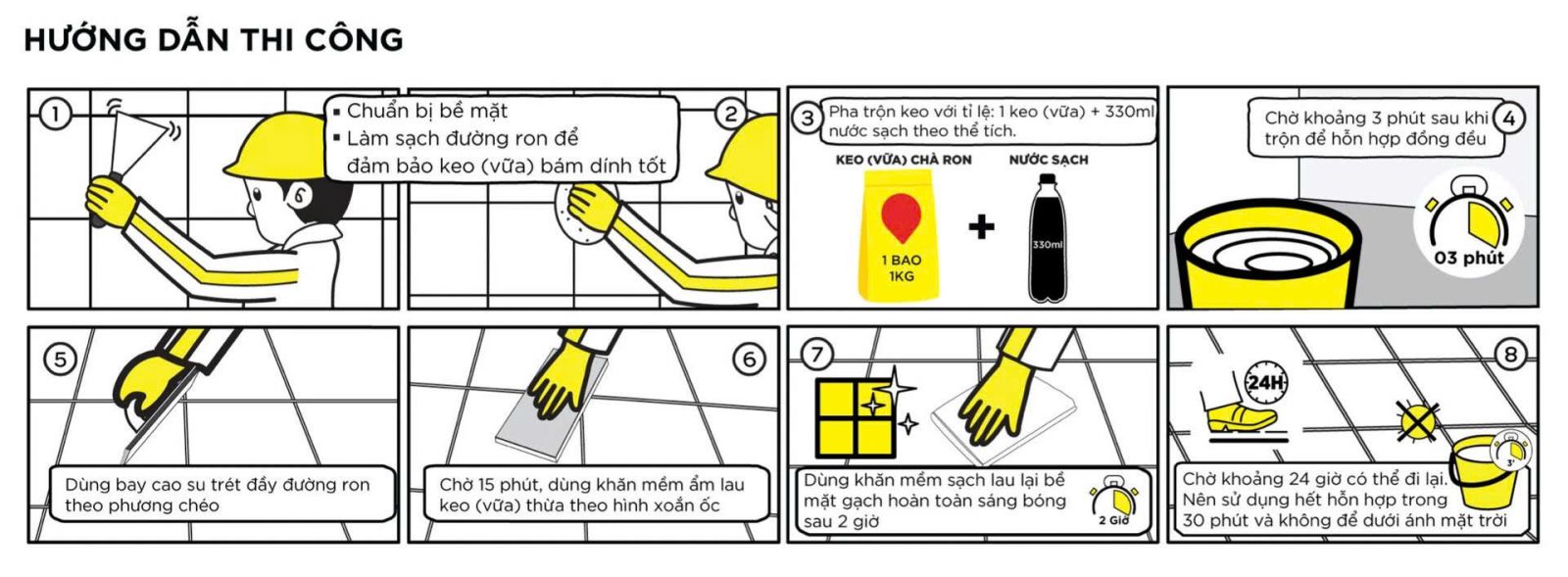 HƯỚNG DẪN THI CÔNG

1

▪ Chuẩn bị bề mặt
▪ Làm sạch đường ron để đảm bảo keo (vữa) bám dính tốt

2

3

Pha trộn keo với tỉ lệ: 1 keo (vữa) + 330ml nước sạch theo thể tích.

KEO (VỮA) CHÀ RON

1 BAO
1KG

NƯỚC SẠCH

330ml

Chờ khoảng 3 phút sau khi trộn để hỗn hợp đồng đều

4

03 phút

5

Dùng bay cao su trét đầy đường ron theo phương chéo

6

Chờ 15 phút, dùng khăn mềm ẩm lau keo (vữa) thừa theo hình xoắn ốc

7

Dùng khăn mềm sạch lau lại bề mặt gạch hoàn toàn sáng bóng sau 2 giờ

2 Giờ

8

24H

3'

Chờ khoảng 24 giờ có thể đi lại.
Nên sử dụng hết hỗn hợp trong 30 phút và không để dưới ánh mặt trời